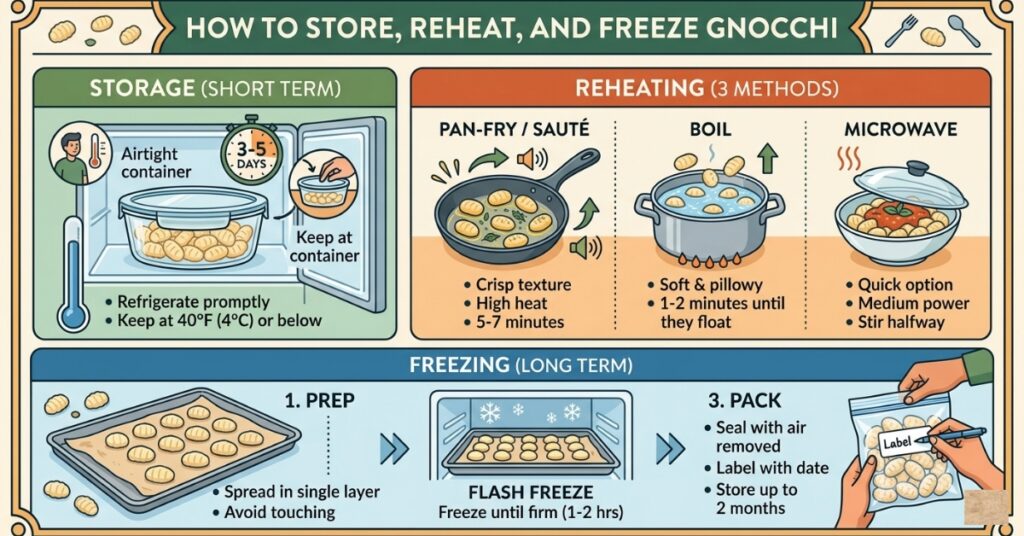 HOW TO STORE, REHEAT, AND FREEZE GNOCCHI

STORAGE (SHORT TERM)

Airtight container

3-5 DAYS

Keep at container

• Refrigerate promptly
• Keep at 40°F (4°C) or below

REHEATING (3 METHODS)

PAN-FRY / SAUTÉ

• Crisp texture
• High heat
• 5-7 minutes

BOIL

• Soft & pillowy
• 1-2 minutes until they float

MICROWAVE

• Quick option
• Medium power
• Stir halfway

FREEZING (LONG TERM)

1. PREP

• Spread in single layer
• Avoid touching

FLASH FREEZE
Freeze until firm (1-2 hrs)

3. PACK

• Seal with air removed
• Label with date
• Store up to 2 months

Label